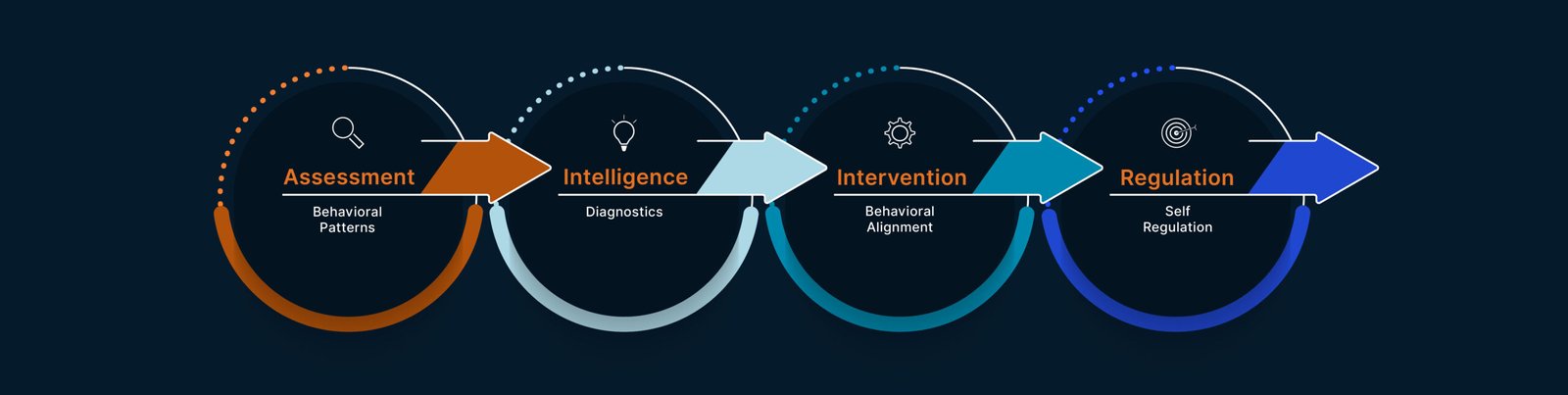 Assessment
Behavioral Patterns

Intelligence
Diagnostics

Intervention
Behavioral Alignment

Regulation
Self Regulation